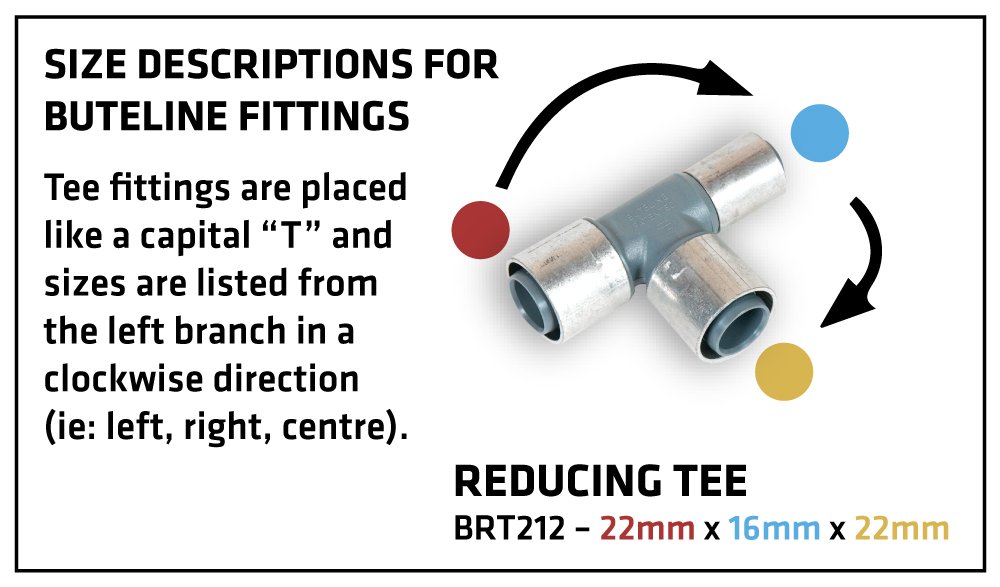 SIZE DESCRIPTIONS FOR BUTELINE FITTINGS

Tee fittings are placed like a capital “T” and sizes are listed from the left branch in a clockwise direction (ie: left, right, centre).

REDUCING TEE
BRT212 – 22mm x 16mm x 22mm