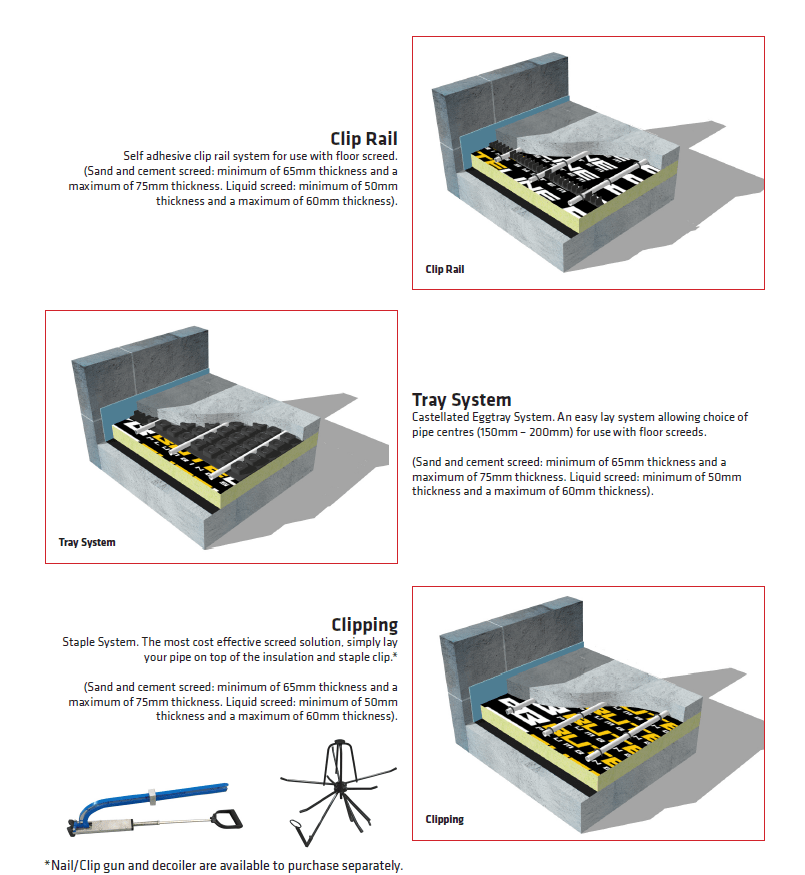 Clip Rail
Self adhesive clip rail system for use with floor screed. (Sand and cement screed: minimum of 65mm thickness and a maximum of 75mm thickness. Liquid screed: minimum of 50mm thickness and a maximum of 60mm thickness).

Clip Rail

Tray System

Tray System
Castellated Eggtray System. An easy lay system allowing choice of pipe centres (150mm – 200mm) for use with floor screeds.

(Sand and cement screed: minimum of 65mm thickness and a maximum of 75mm thickness. Liquid screed: minimum of 50mm thickness and a maximum of 60mm thickness).

Clipping
Staple System. The most cost effective screed solution, simply lay your pipe on top of the insulation and staple clip.*

(Sand and cement screed: minimum of 65mm thickness and a maximum of 75mm thickness. Liquid screed: minimum of 50mm thickness and a maximum of 60mm thickness).

Clipping

*Nail/Clip gun and decoiler are available to purchase separately.