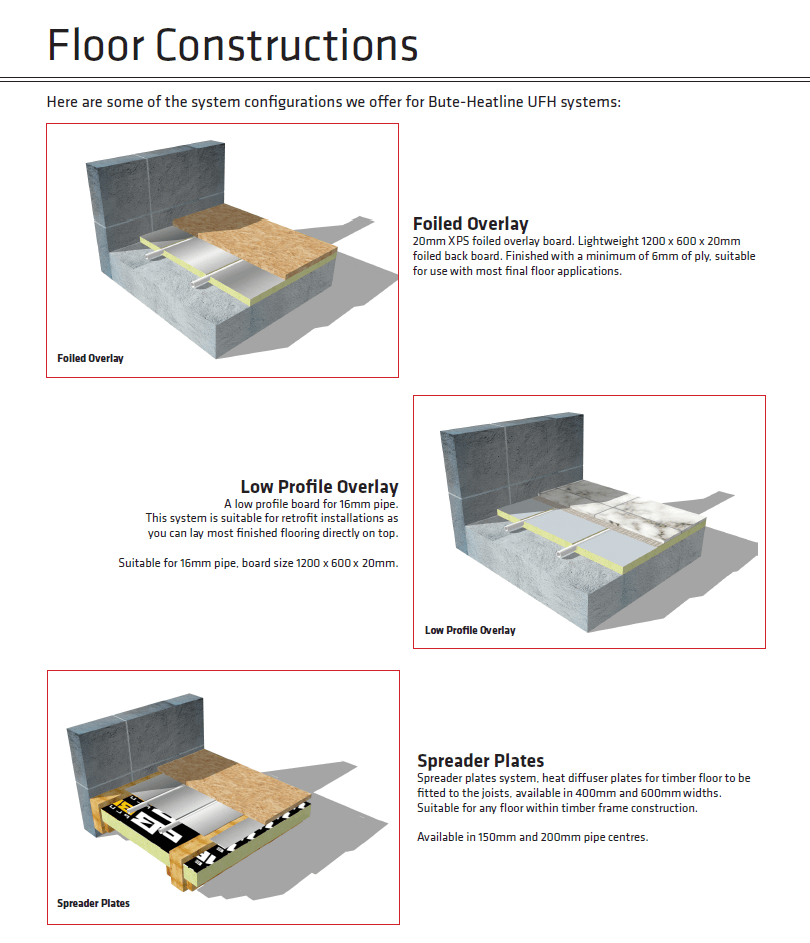 Floor Constructions

Here are some of the system configurations we offer for Bute-Heatline UFH systems:

Foiled Overlay

Foiled Overlay
20mm XPS foiled overlay board. Lightweight 1200 x 600 x 20mm foiled back board. Finished with a minimum of 6mm of ply, suitable for use with most final floor applications.

Low Profile Overlay
A low profile board for 16mm pipe.
This system is suitable for retrofit installations as you can lay most finished flooring directly on top.

Suitable for 16mm pipe, board size 1200 x 600 x 20mm.

Low Profile Overlay

Spreader Plates

Spreader Plates
Spreader plates system, heat diffuser plates for timber floor to be fitted to the joists, available in 400mm and 600mm widths. Suitable for any floor within timber frame construction.

Available in 150mm and 200mm pipe centres.