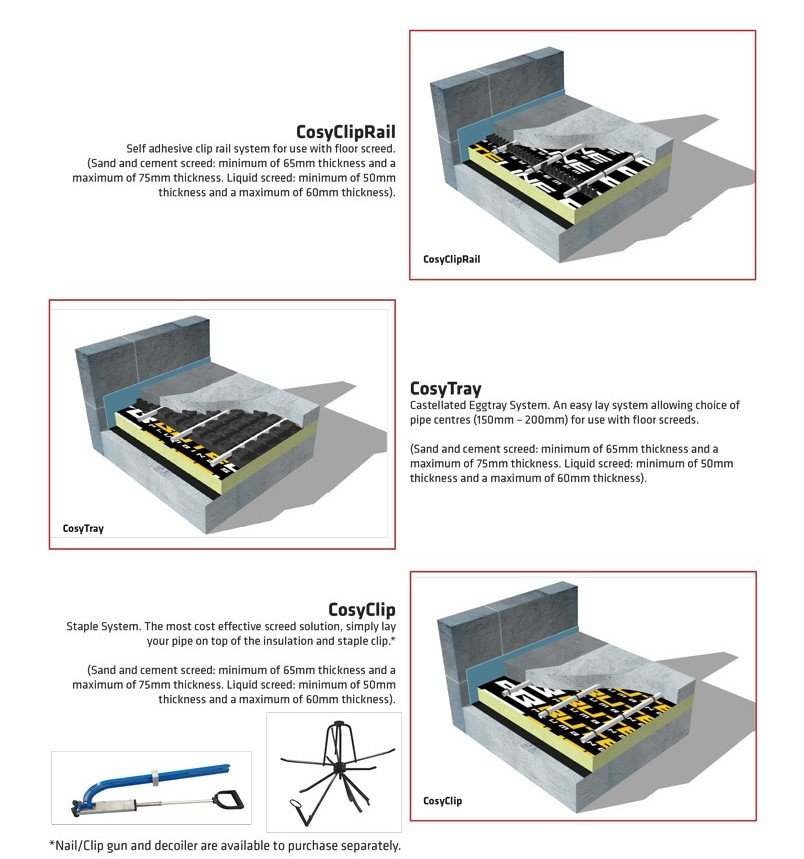 CosyClipRail
Self adhesive clip rail system for use with floor screed. (Sand and cement screed: minimum of 65mm thickness and a maximum of 75mm thickness. Liquid screed: minimum of 50mm thickness and a maximum of 60mm thickness).

CosyClipRail

CosyTray

CosyTray
Castellated Eggtray System. An easy lay system allowing choice of pipe centres (150mm – 200mm) for use with floor screeds.

(Sand and cement screed: minimum of 65mm thickness and a maximum of 75mm thickness. Liquid screed: minimum of 50mm thickness and a maximum of 60mm thickness).

CosyClip
Staple System. The most cost effective screed solution, simply lay your pipe on top of the insulation and staple clip.*

(Sand and cement screed: minimum of 65mm thickness and a maximum of 75mm thickness. Liquid screed: minimum of 50mm thickness and a maximum of 60mm thickness).

CosyClip

*Nail/Clip gun and decoiler are available to purchase separately.